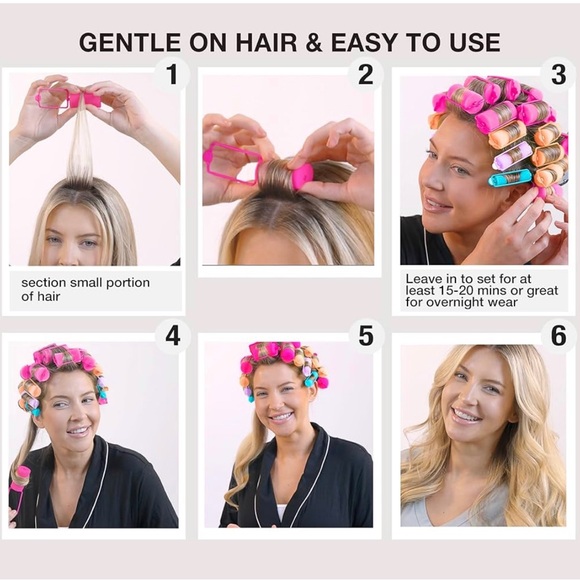 GENTLE ON HAIR & EASY TO USE

1

section small portion of hair

2

3

Leave in to set for at least 15-20 mins or great for overnight wear

4

5

6